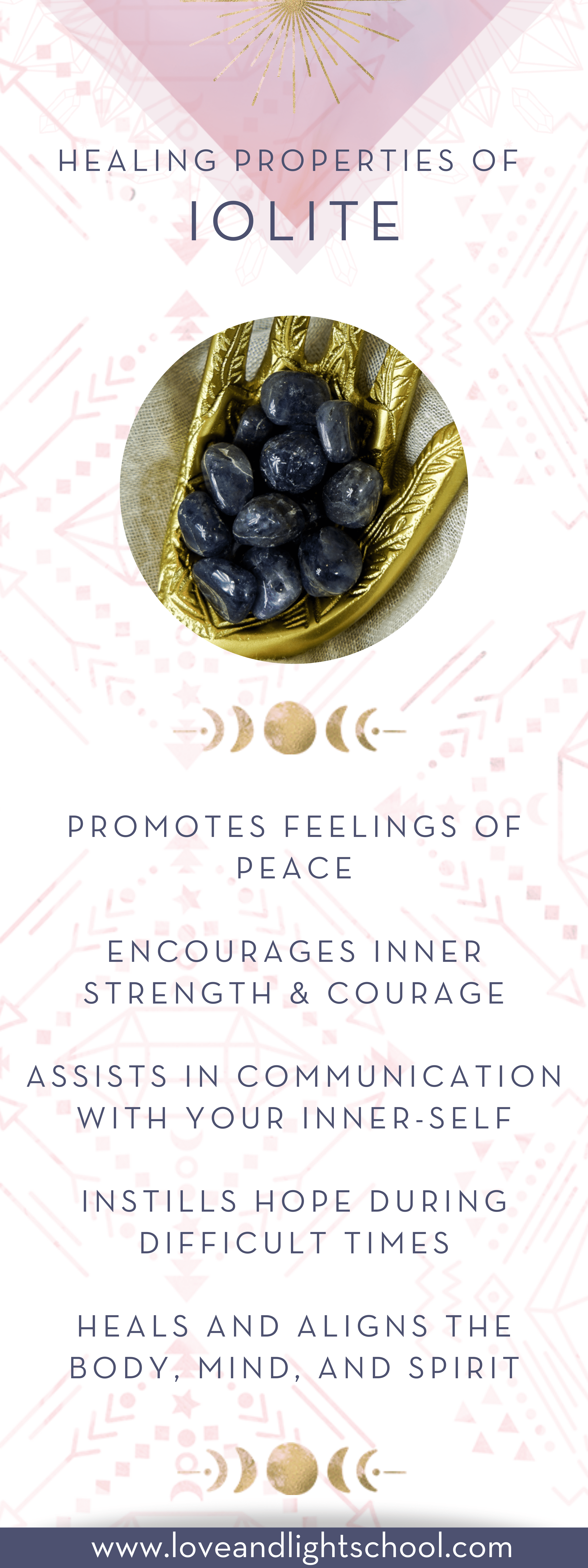 HEALING PROPERTIES OF
IOLITE

PROMOTES FEELINGS OF PEACE

ENCOURAGES INNER STRENGTH & COURAGE

ASSISTS IN COMMUNICATION WITH YOUR INNER-SELF

INSTILLS HOPE DURING DIFFICULT TIMES

HEALS AND ALIGNS THE BODY, MIND, AND SPIRIT

www.loveandlightschool.com